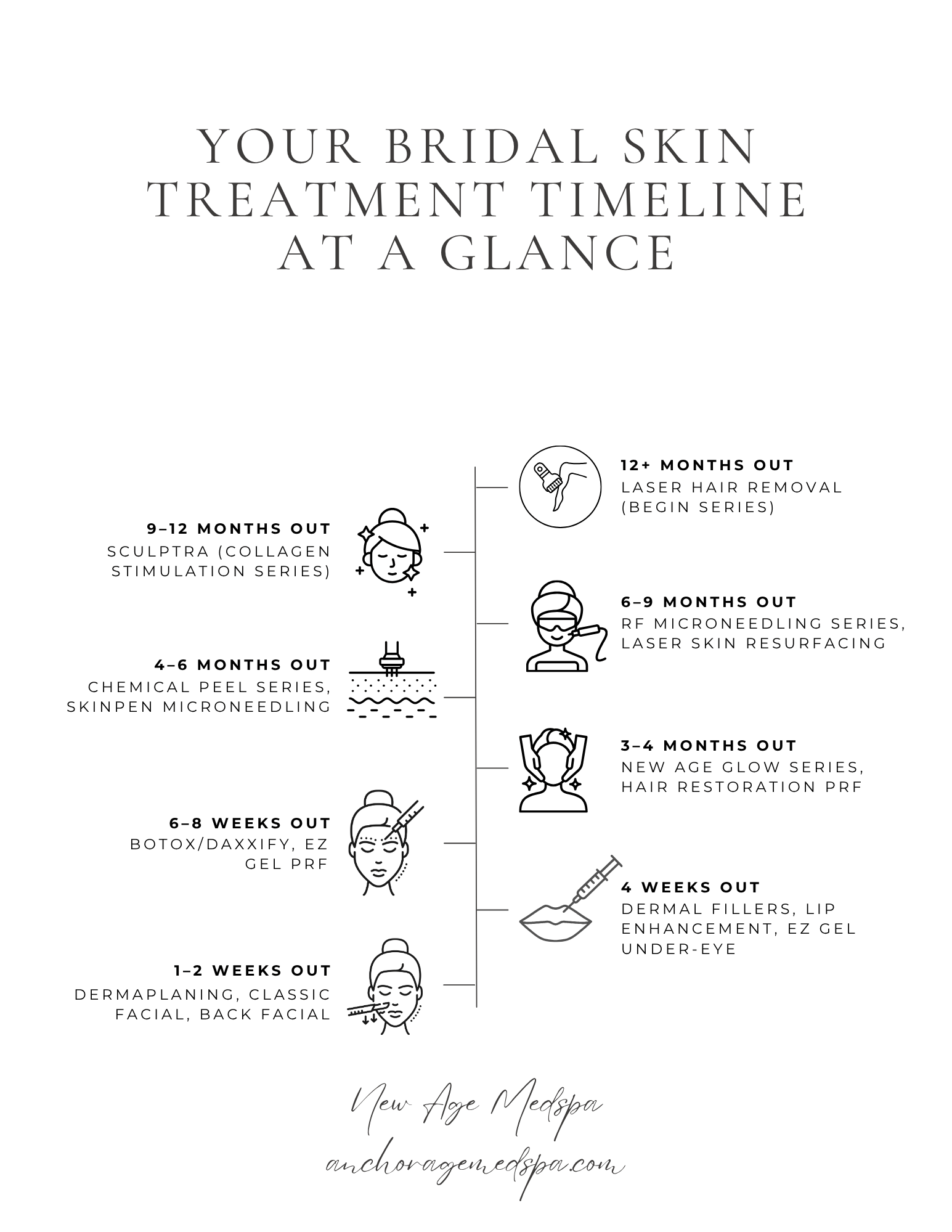 YOUR BRIDAL SKIN TREATMENT TIMELINE AT A GLANCE

12+ MONTHS OUT
LASER HAIR REMOVAL (BEGIN SERIES)

9–12 MONTHS OUT
SCULPTRA (COLLAGEN STIMULATION SERIES)

6–9 MONTHS OUT
RF MICRONEEDLING SERIES, LASER SKIN RESURFACING

4–6 MONTHS OUT
CHEMICAL PEEL SERIES, SKINPEN MICRONEEDLING

3–4 MONTHS OUT
NEW AGE GLOW SERIES, HAIR RESTORATION PRF

6–8 WEEKS OUT
BOTOX/DAXXIFY, EZ GEL PRF

4 WEEKS OUT
DERMAL FILLERS, LIP ENHANCEMENT, EZ GEL UNDER-EYE

1–2 WEEKS OUT
DERMAPLANING, CLASSIC FACIAL, BACK FACIAL

New Age Medspa
anchoragemedspa.com